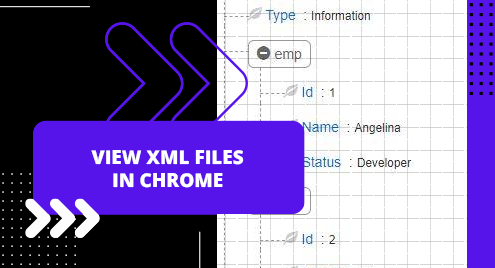 Type : Information

emp

Id : 1

Name : Angelina

Status : Developer

VIEW XML FILES
IN CHROME

Id : 2