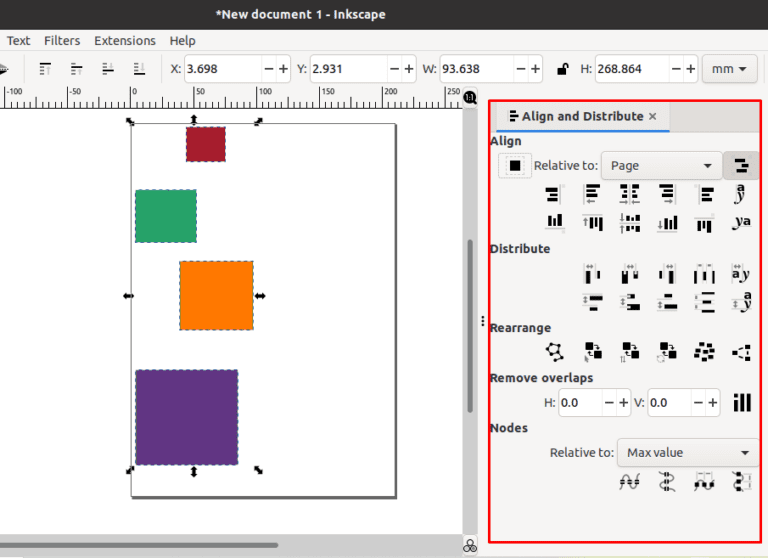 *New document 1 - Inkscape

Text Filters Extensions Help

X: 3.698 − + Y: 2.931 − + W: 93.638 − + H: 268.864 − + mm

-100 -50 0 50 100 150 200 250

Align and Distribute ×

Align

Relative to: Page

Distribute

Rearrange

Remove overlaps

H: 0.0 − + V: 0.0 − +

Nodes

Relative to: Max value